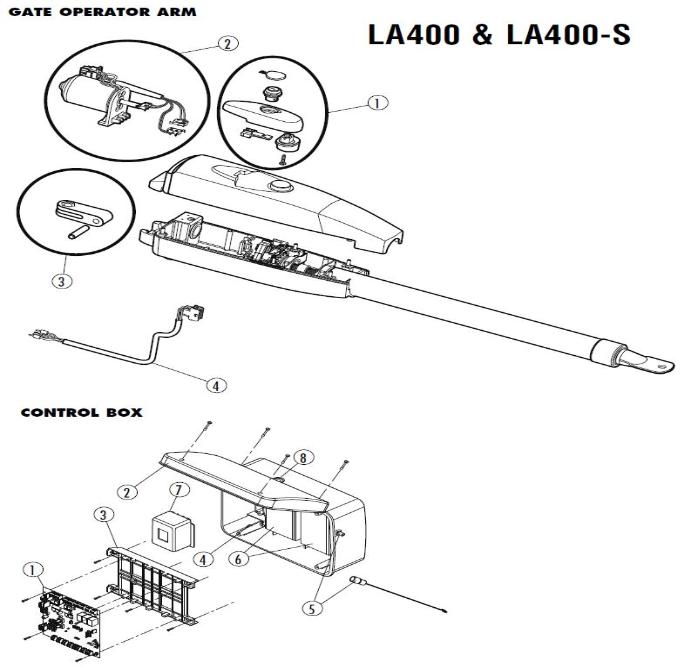 GATE OPERATOR ARM

LA400 & LA400-S

2

1

3

4

CONTROL BOX

8

2

7

3

4

6

1

5